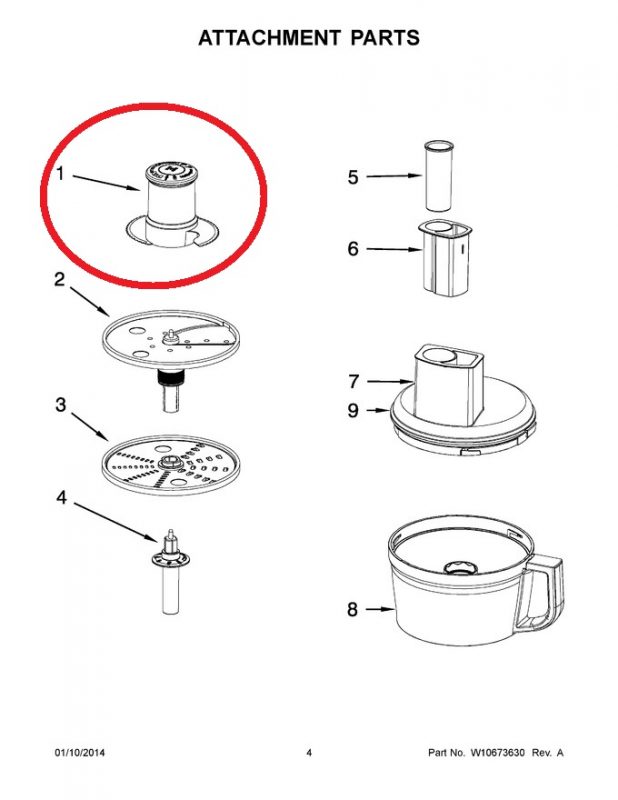 ATTACHMENT PARTS

1

2

3

4

5

6

7

9

8

01/10/2014

4

Part No. W10673630 Rev. A