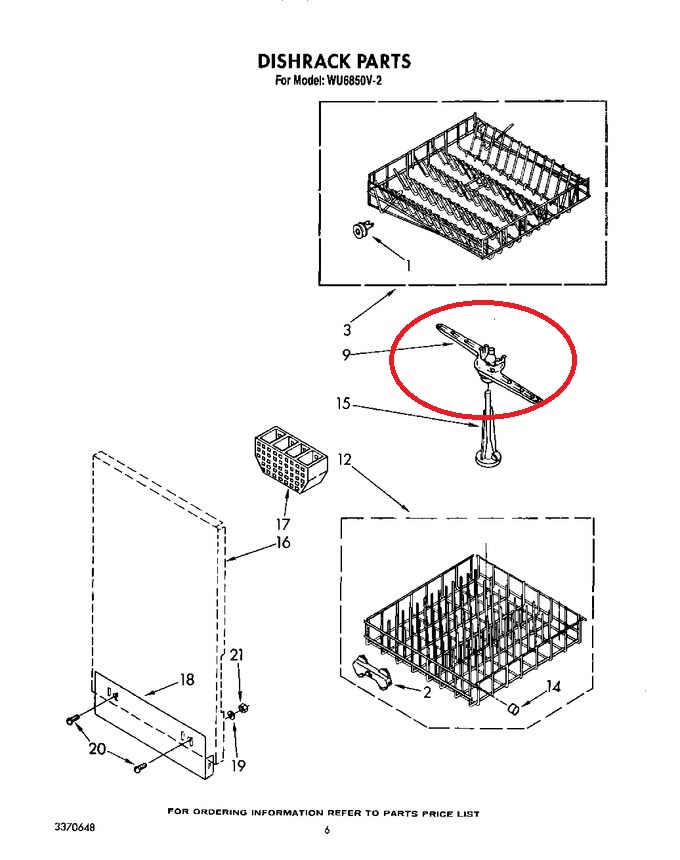 DISHRACK PARTS
For Model: WU6850V-2

1
3
9
15
12
17
16
21
18
2
14
20
19

FOR ORDERING INFORMATION REFER TO PARTS PRICE LIST

3370648
6